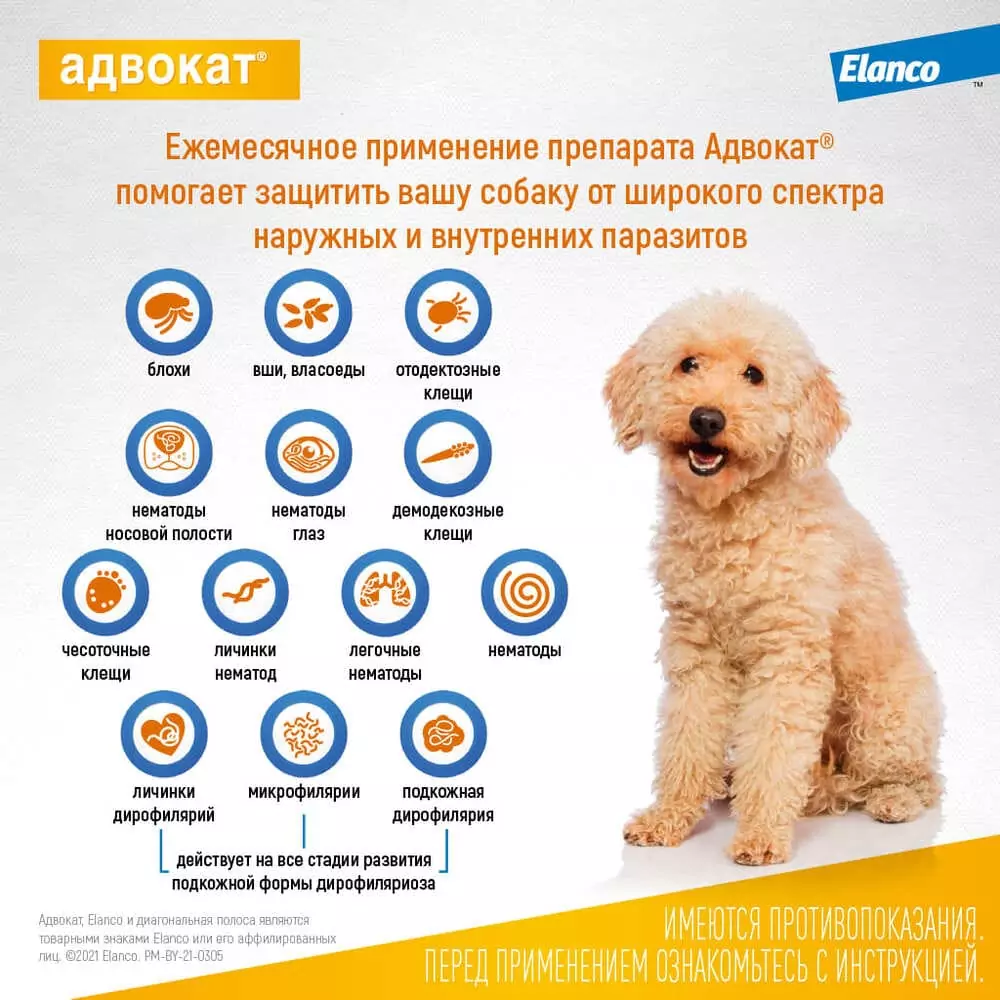 адвокат®

Elanco™

Ежемесячное применение препарата Адвокат® помогает защитить вашу собаку от широкого спектра наружных и внутренних паразитов

блохи

вши, власоеды

отодектозные клещи

нематоды носовой полости

нематоды глаз

демодекозные клещи

чесоточные клещи

личинки нематод

легочные нематоды

нематоды

личинки дирофилярий

микрофилярии

подкожная дирофилярия

действует на все стадии развития подкожной формы дирофиляриоза

Адвокат, Elanco и диагональная полоса являются товарными знаками Elanco или его аффилированных лиц. ©2021 Elanco. PM-BY-21-0305

ИМЕЮТСЯ ПРОТИВОПОКАЗАНИЯ. ПЕРЕД ПРИМЕНЕНИЕМ ОЗНАКОМЬТЕСЬ С ИНСТРУКЦИЕЙ.