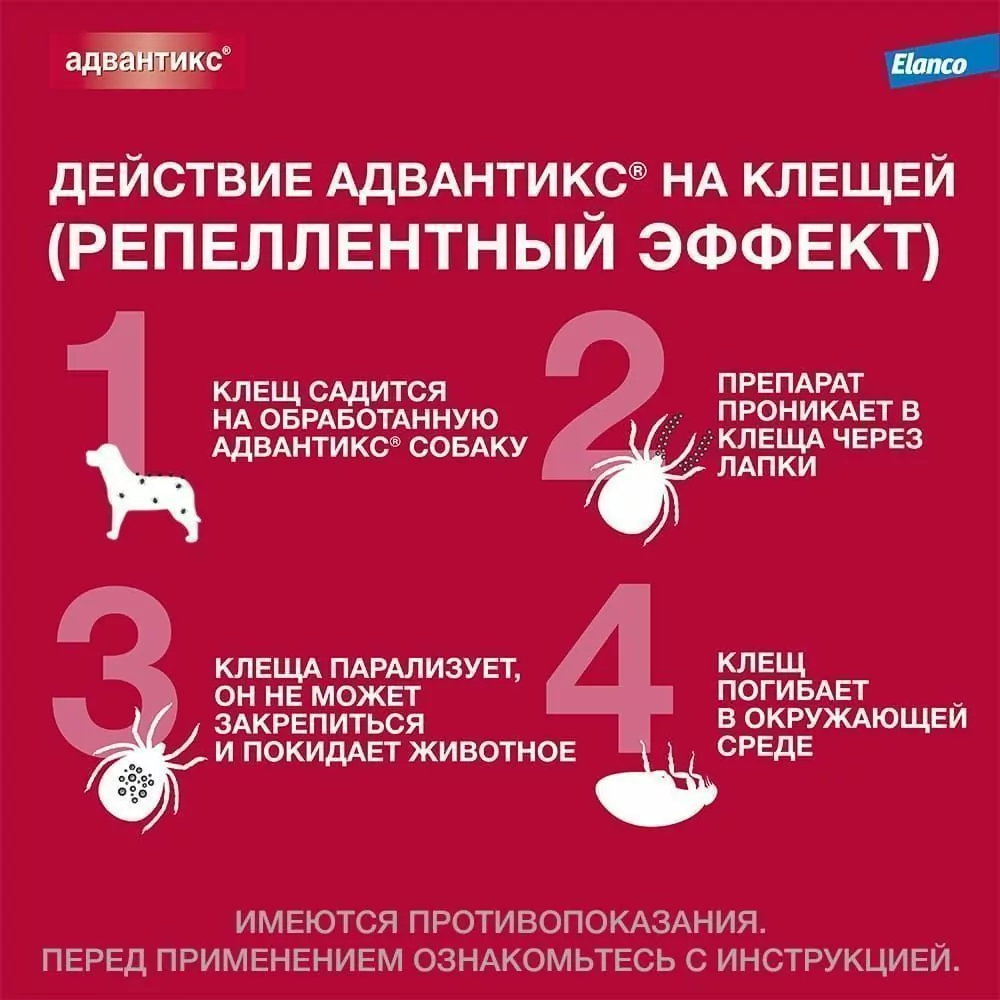 адвантикс®

Elanco

ДЕЙСТВИЕ АДВАНТИКС® НА КЛЕЩЕЙ (РЕПЕЛЛЕНТНЫЙ ЭФФЕКТ)

1

КЛЕЩ САДИТСЯ НА ОБРАБОТАННУЮ АДВАНТИКС® СОБАКУ

2

ПРЕПАРАТ ПРОНИКАЕТ В КЛЕЩА ЧЕРЕЗ ЛАПКИ

3

КЛЕЩА ПАРАЛИЗУЕТ, ОН НЕ МОЖЕТ ЗАКРЕПИТЬСЯ И ПОКИДАЕТ ЖИВОТНОЕ

4

КЛЕЩ ПОГИБАЕТ В ОКРУЖАЮЩЕЙ СРЕДЕ

ИМЕЮТСЯ ПРОТИВОПОКАЗАНИЯ.
ПЕРЕД ПРИМЕНЕНИЕМ ОЗНАКОМЬТЕСЬ С ИНСТРУКЦИЕЙ.